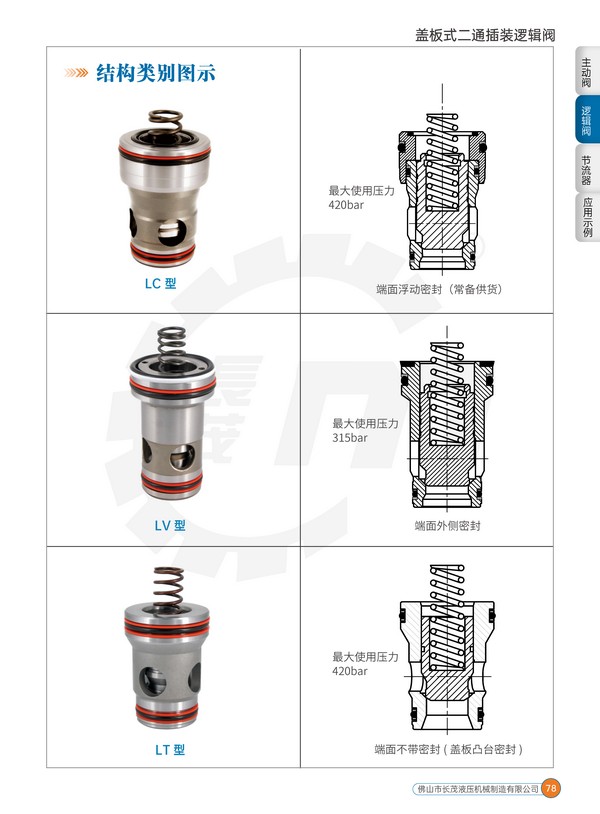 盖板式二通插装逻辑阀

主动阀
逻辑阀
节流器
应用示例

结构类别图示

LC 型

最大使用压力
420bar

端面浮动密封（常备供货）

LV 型

最大使用压力
315bar

端面外侧密封

LT 型

最大使用压力
420bar

端面不带密封（盖板凸台密封）

佛山市长茂液压机械制造有限公司 78